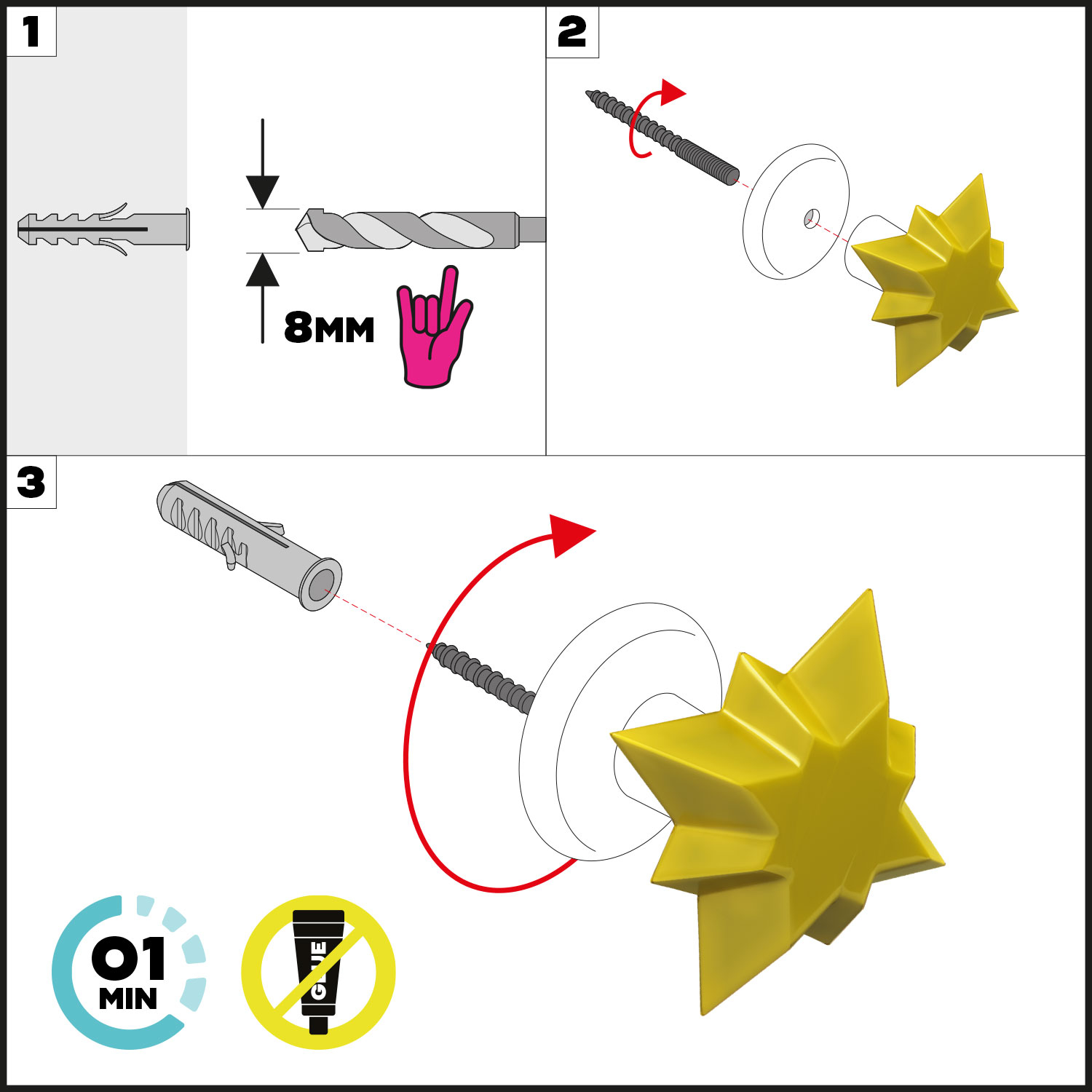 1

8MM

2

3

01
MIN

GLUE