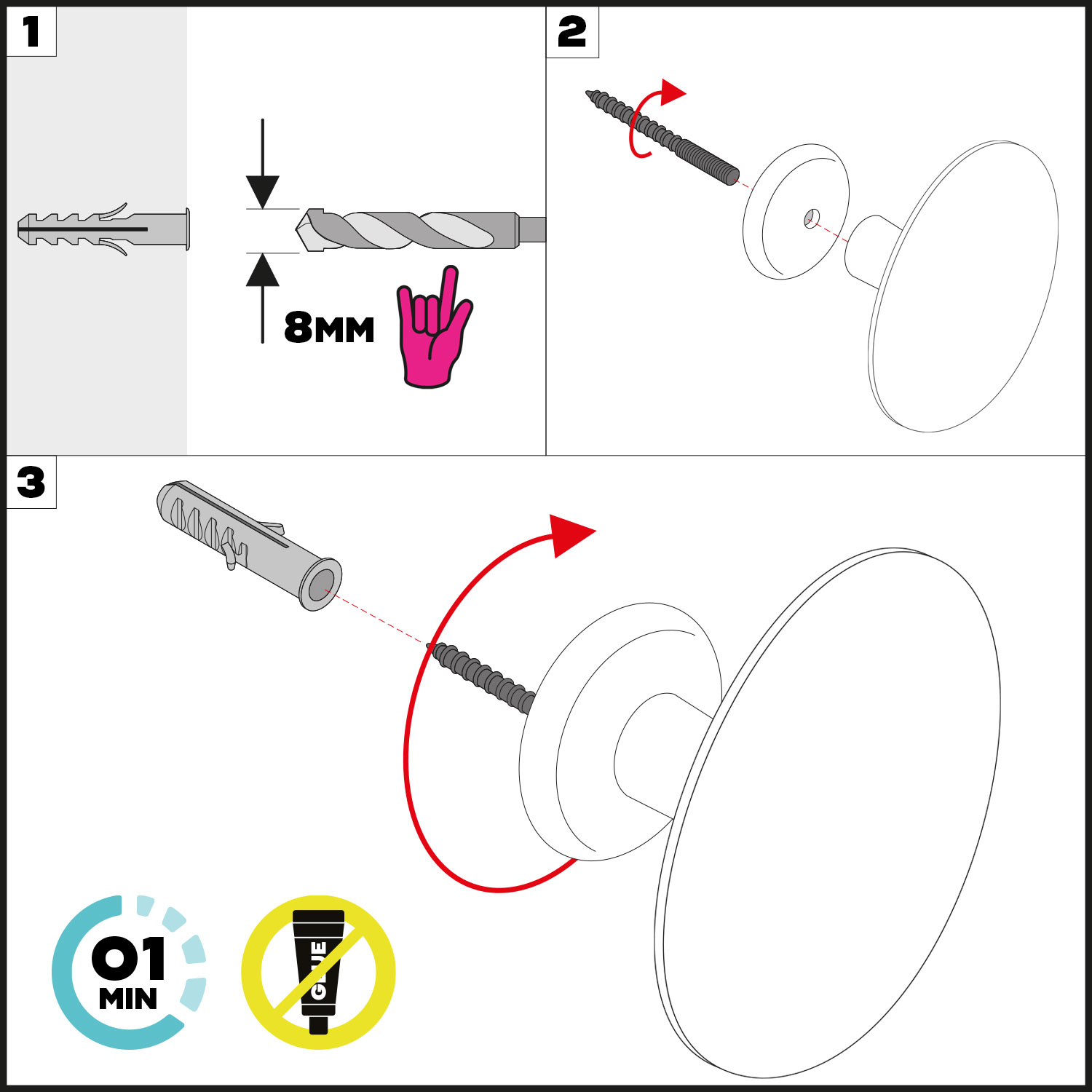 1

8MM

2

3

01
MIN

GLUE