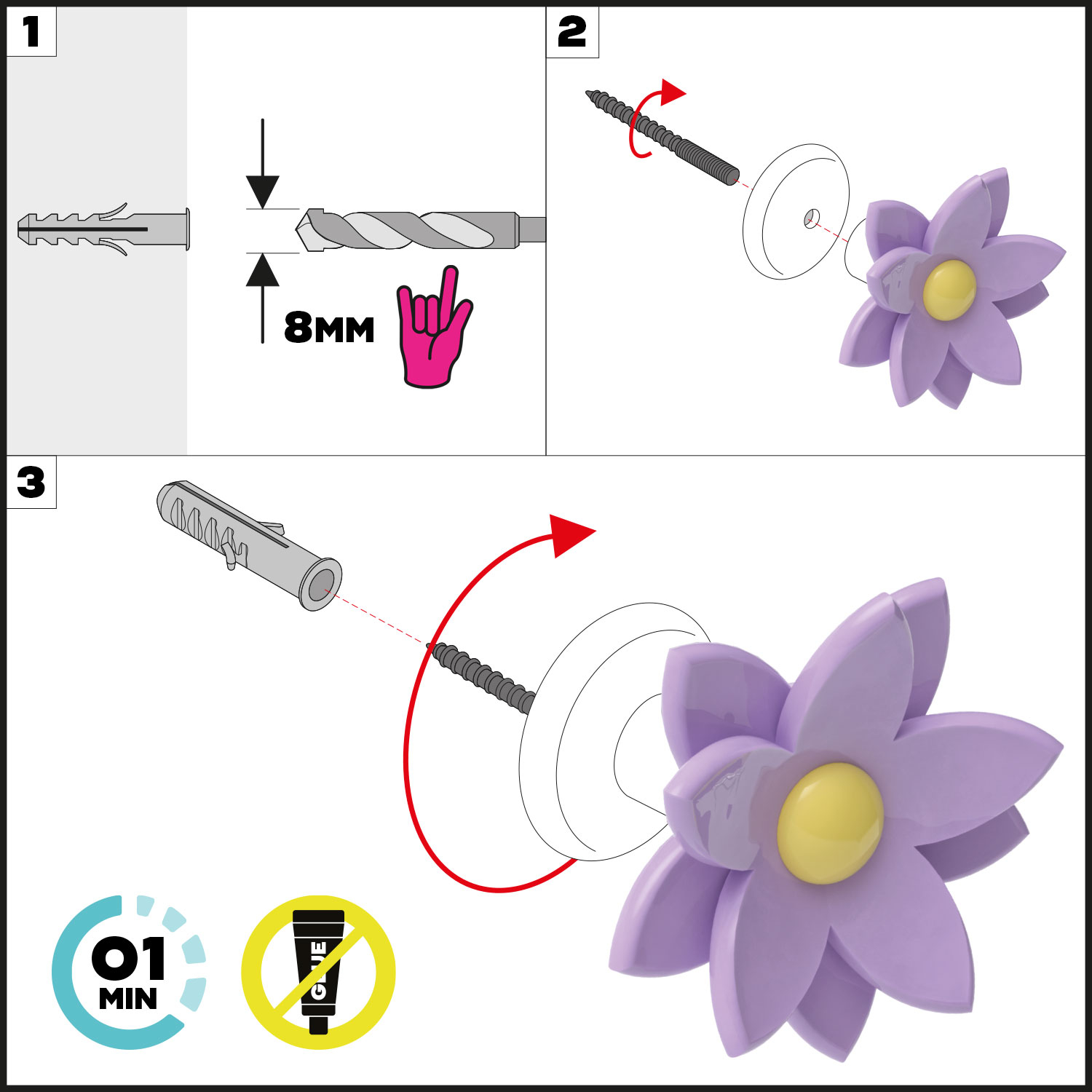 1

8MM

2

3

01
MIN

GLUE