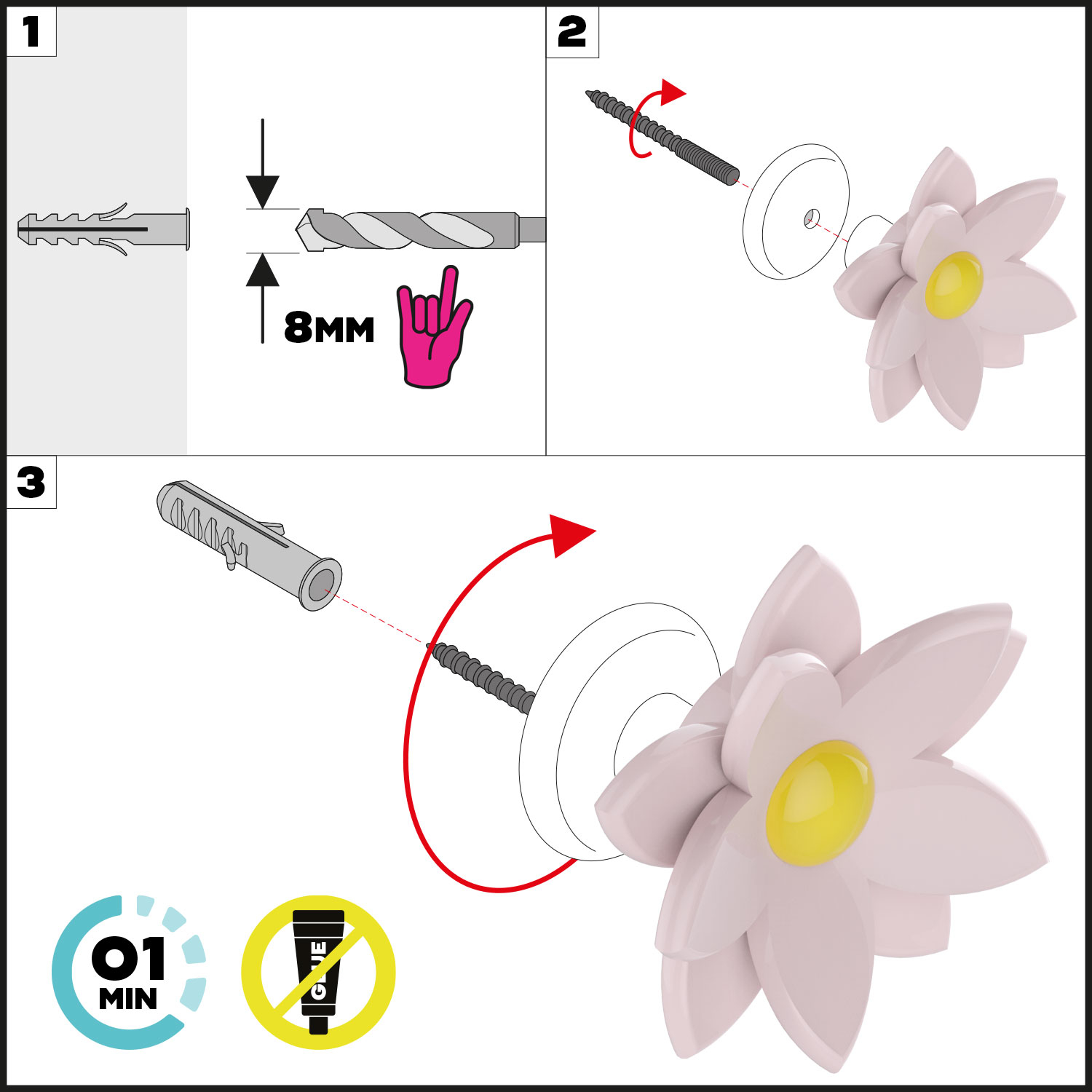 1

8MM

2

3

01
MIN

GLUE