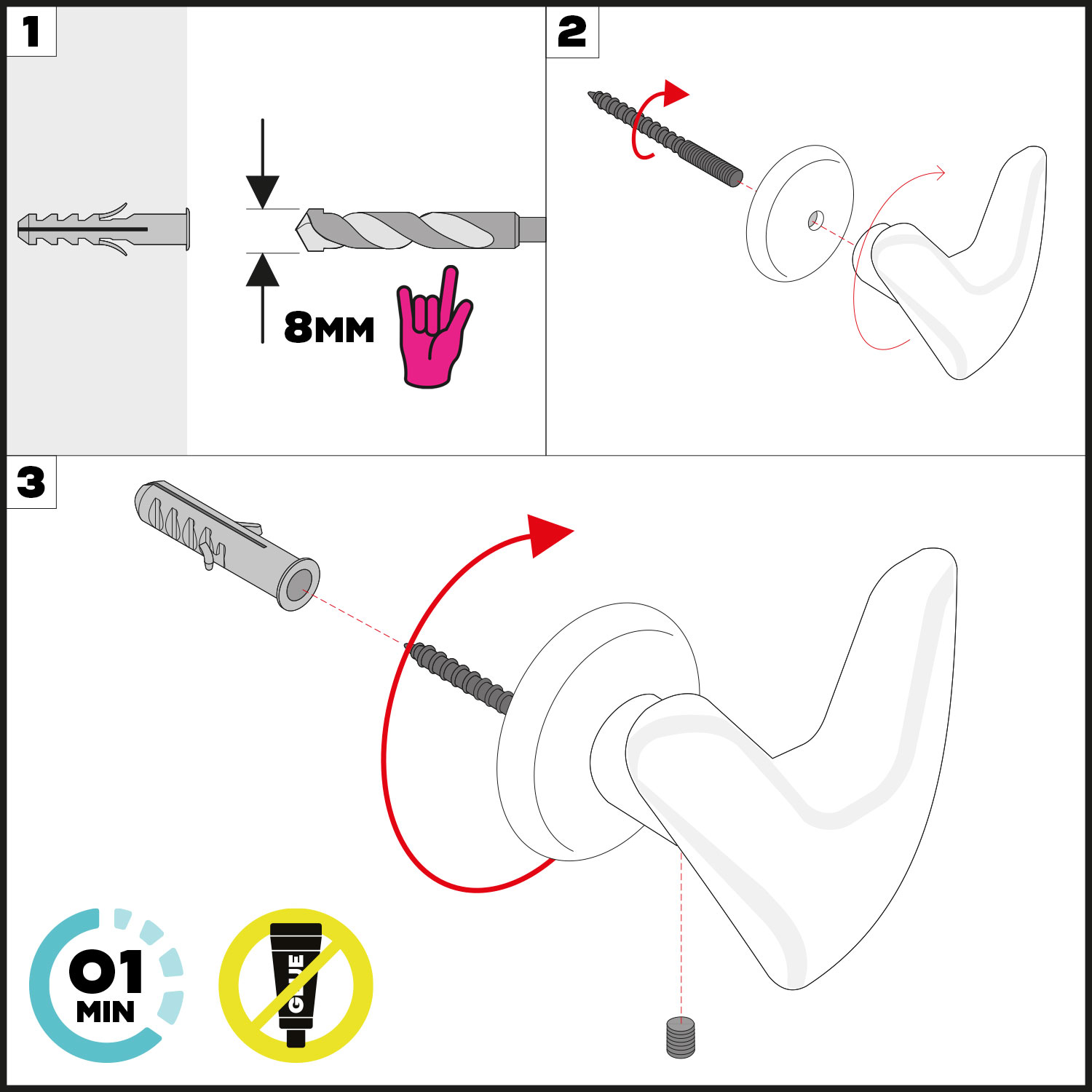 1

8MM

2

3

01
MIN

GLUE