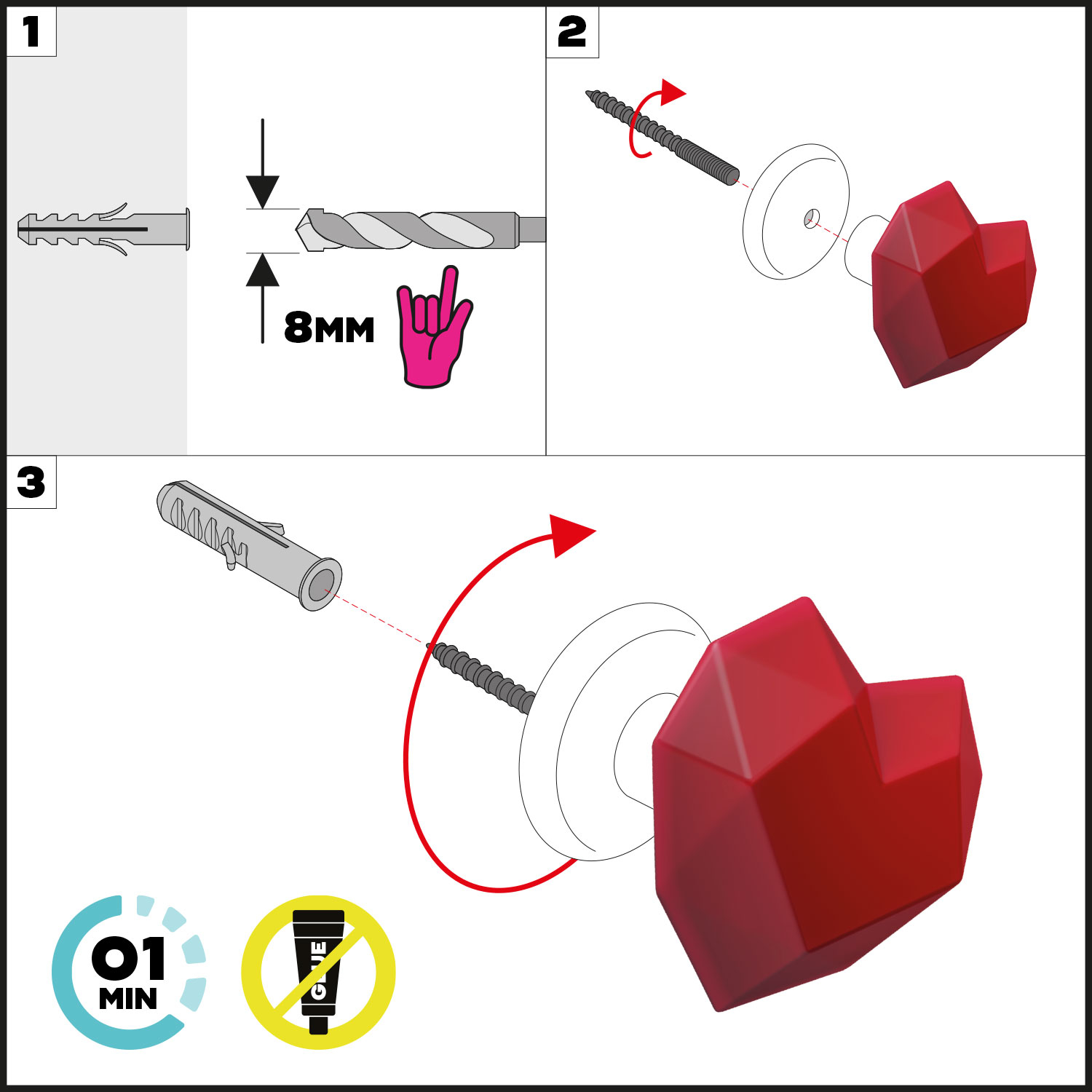 1

8MM

2

3

01
MIN

GLUE