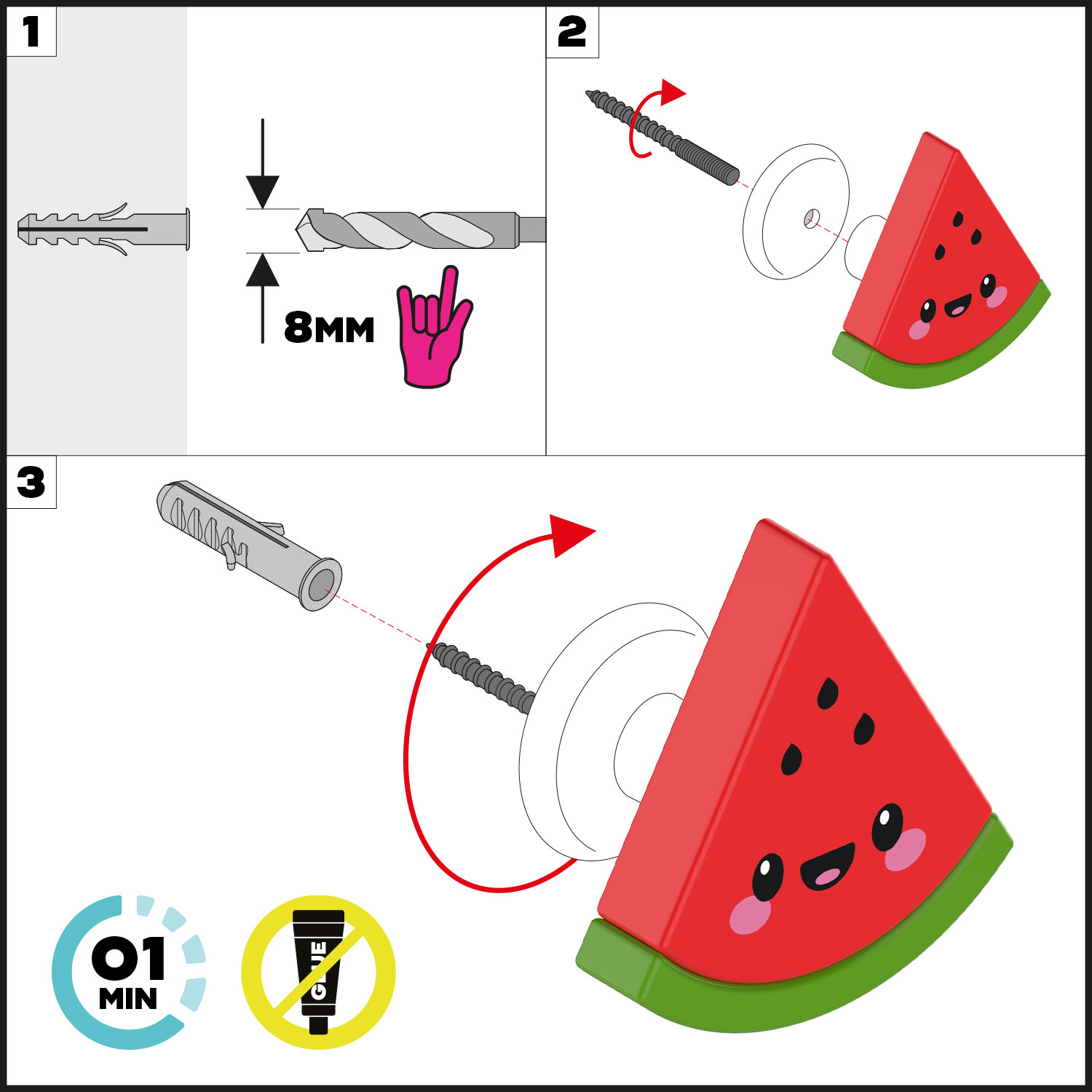 1

8MM

2

3

01
MIN

GLUE