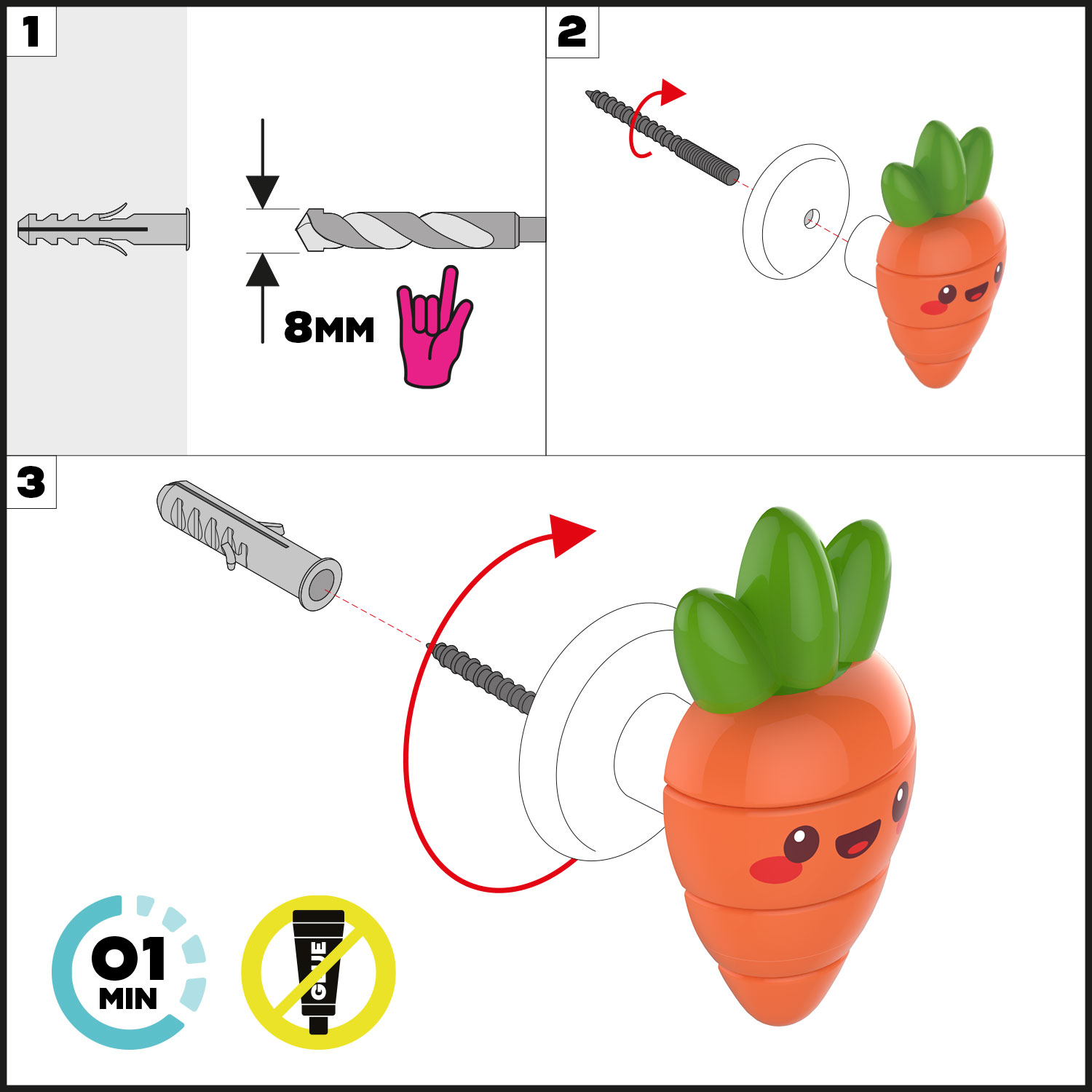 1

8MM

2

3

01
MIN

GLUE