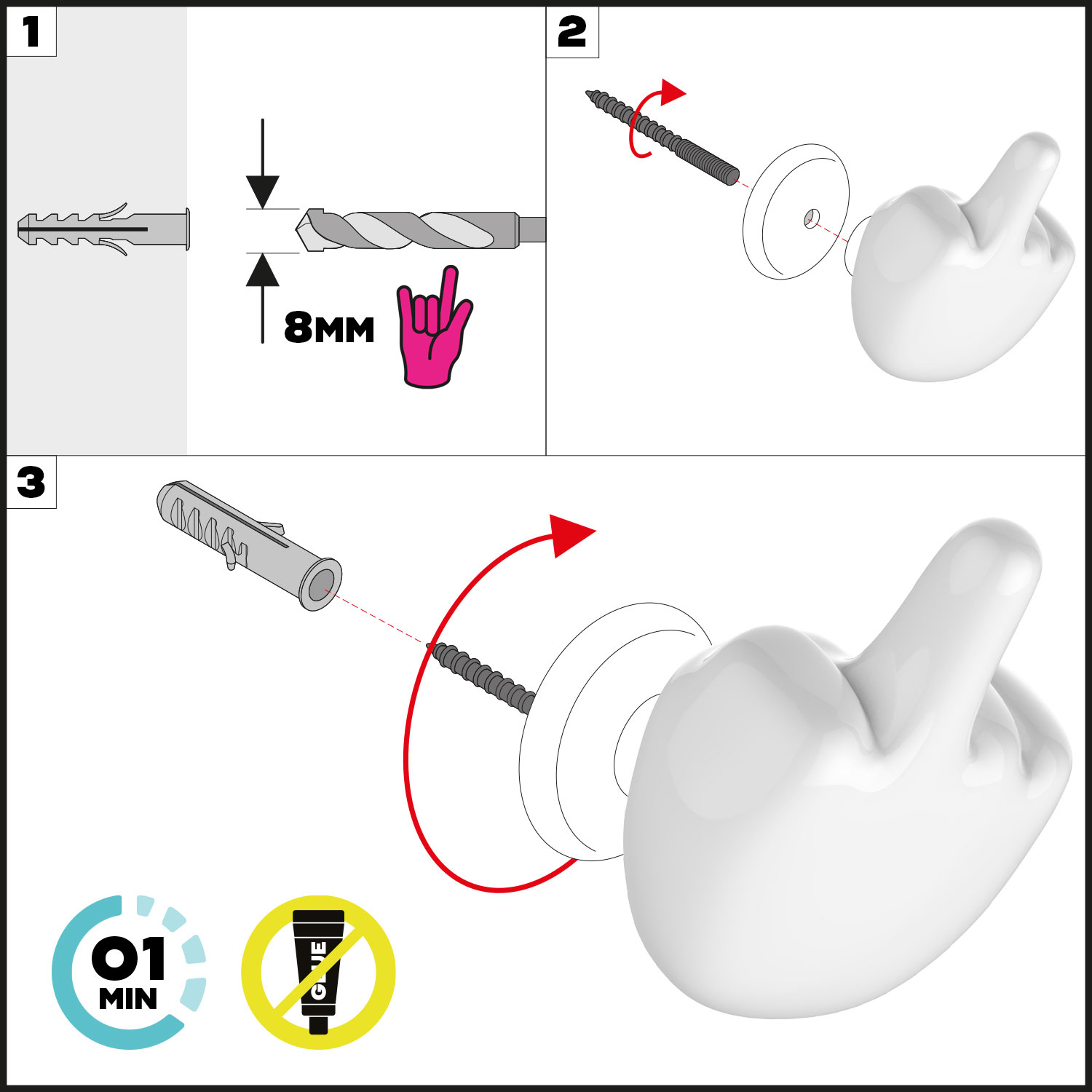 1

8MM

2

3

01 MIN

GLUE