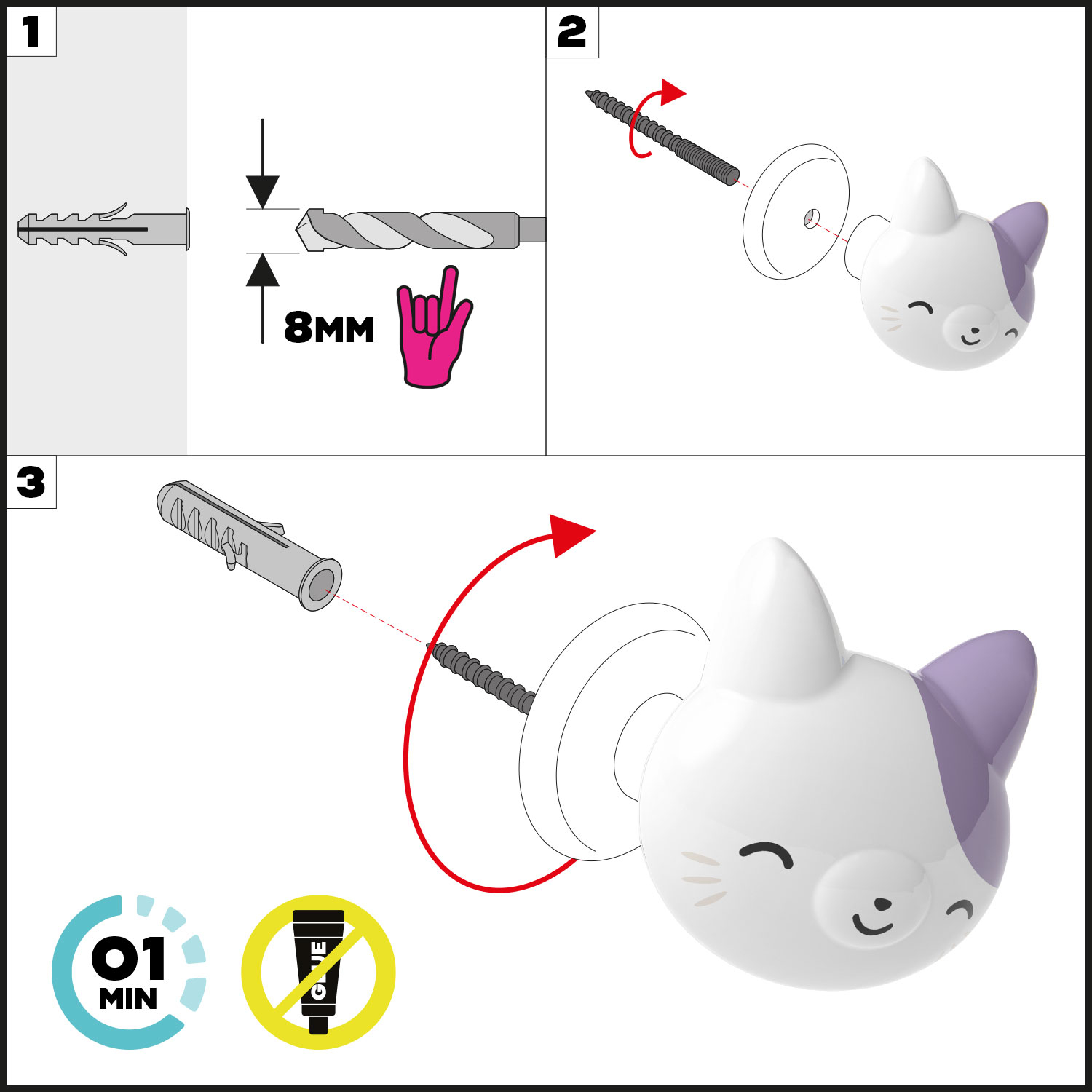 1

8MM

2

3

01
MIN

GLUE