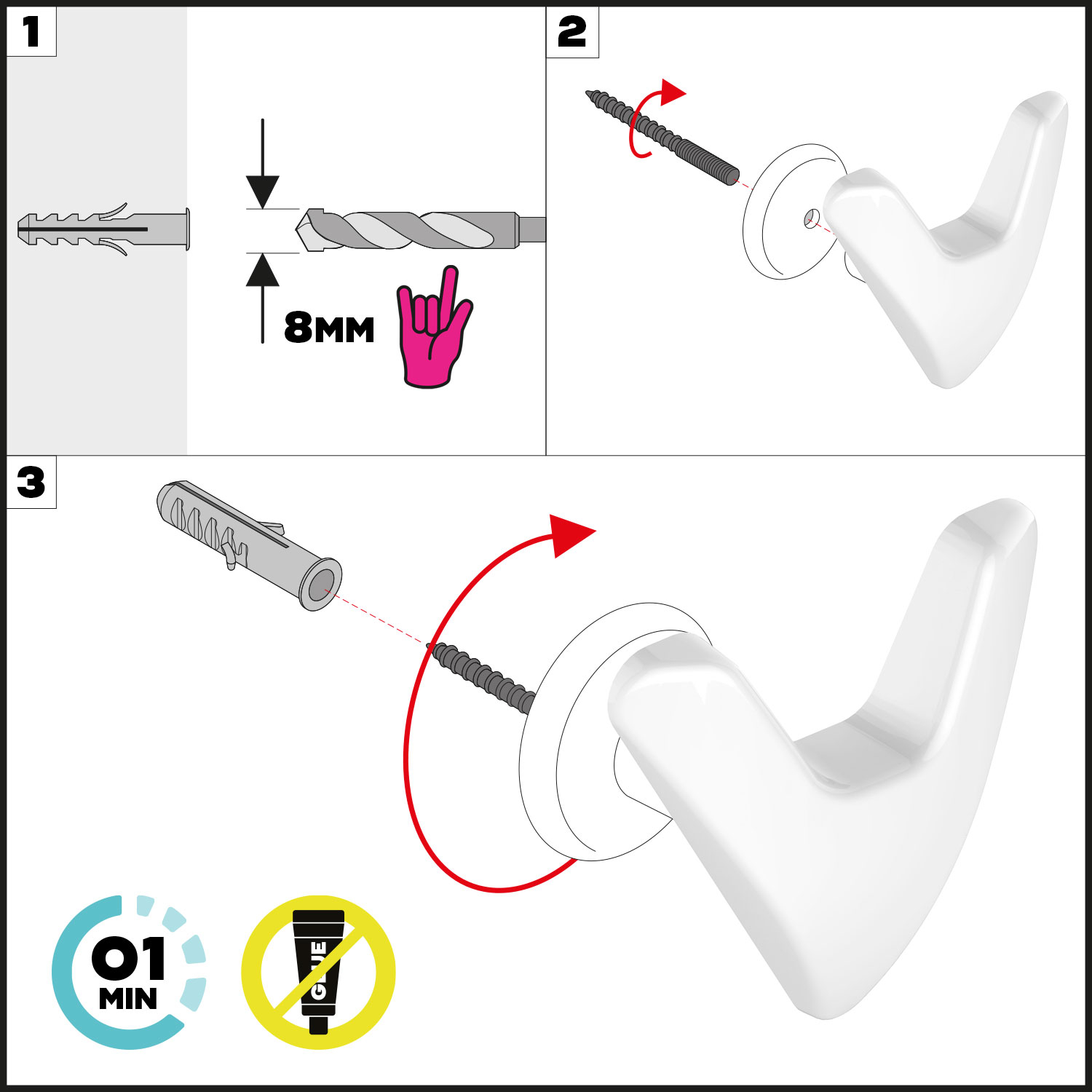 1

8MM

2

3

01
MIN

GLUE