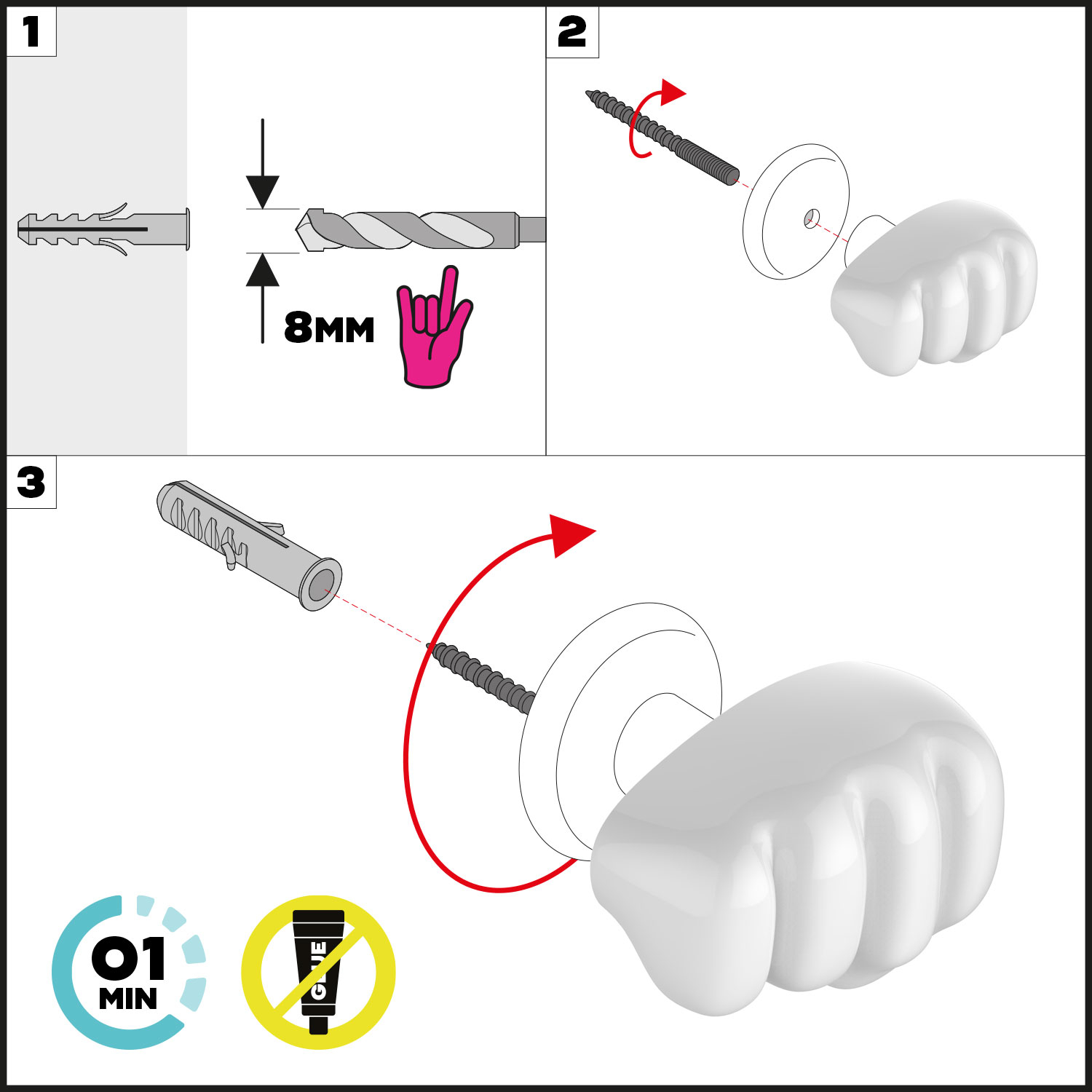 1

8MM

2

3

01
MIN

GLUE