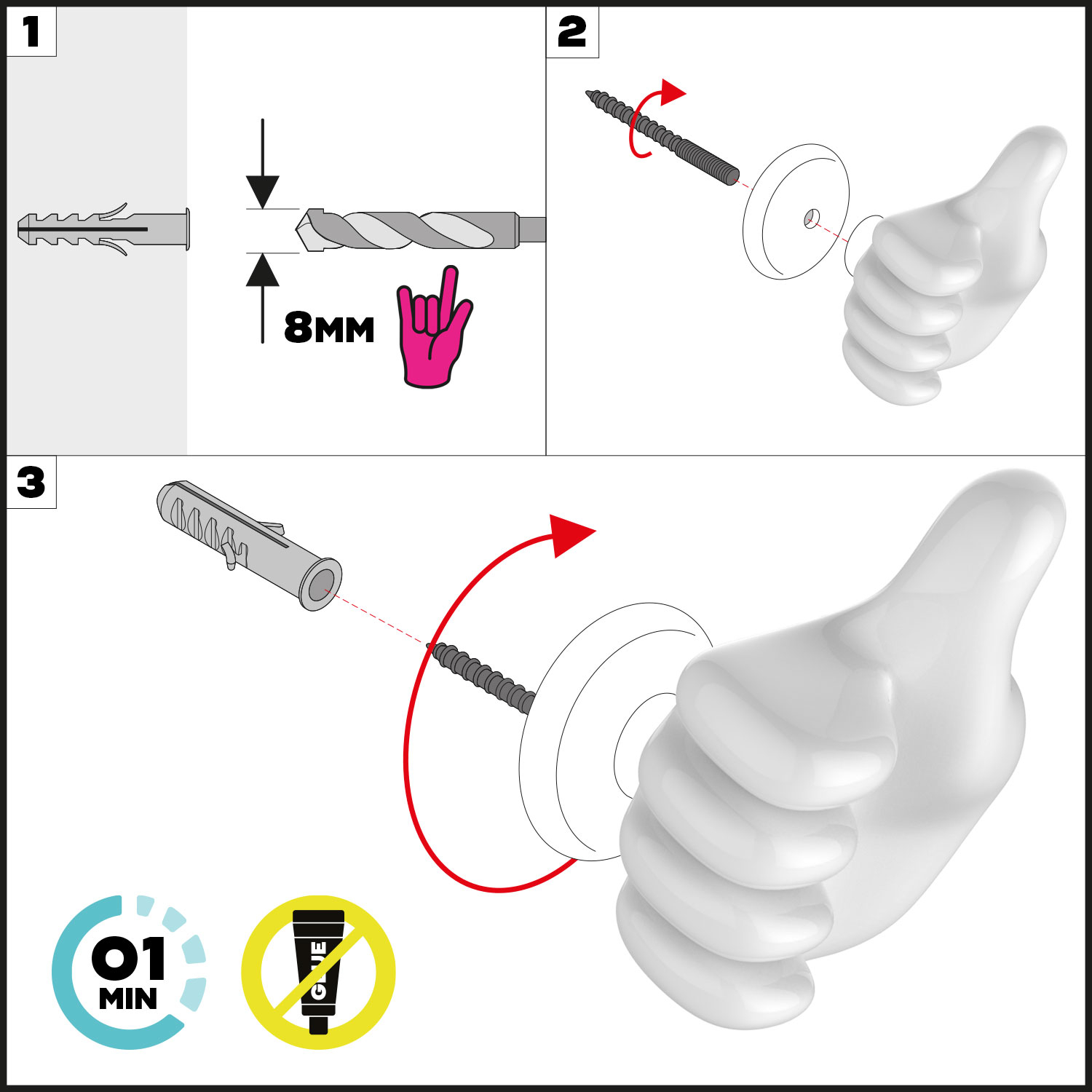 1

8MM

2

3

01
MIN

GLUE