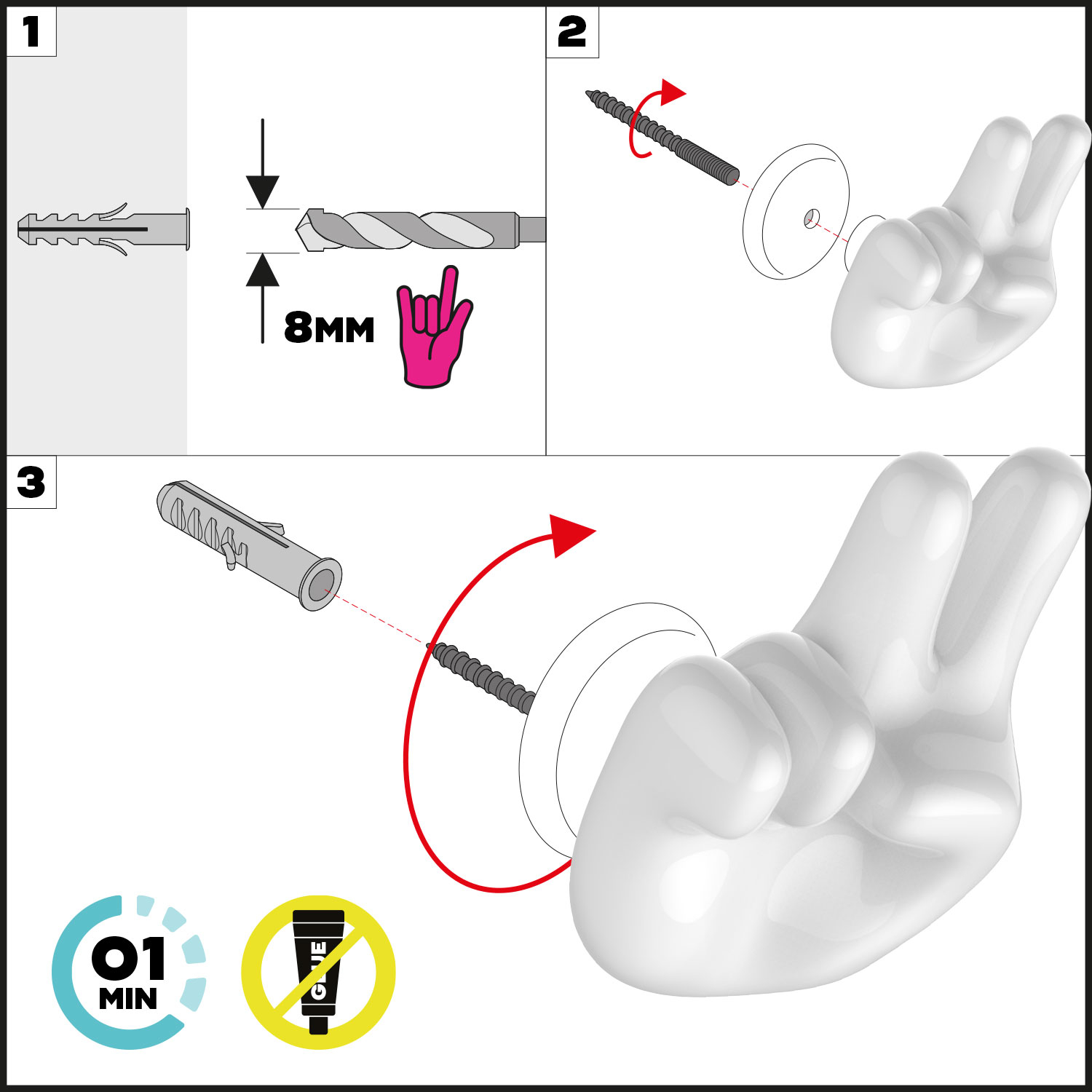 1

8MM

2

3

01
MIN

GLUE