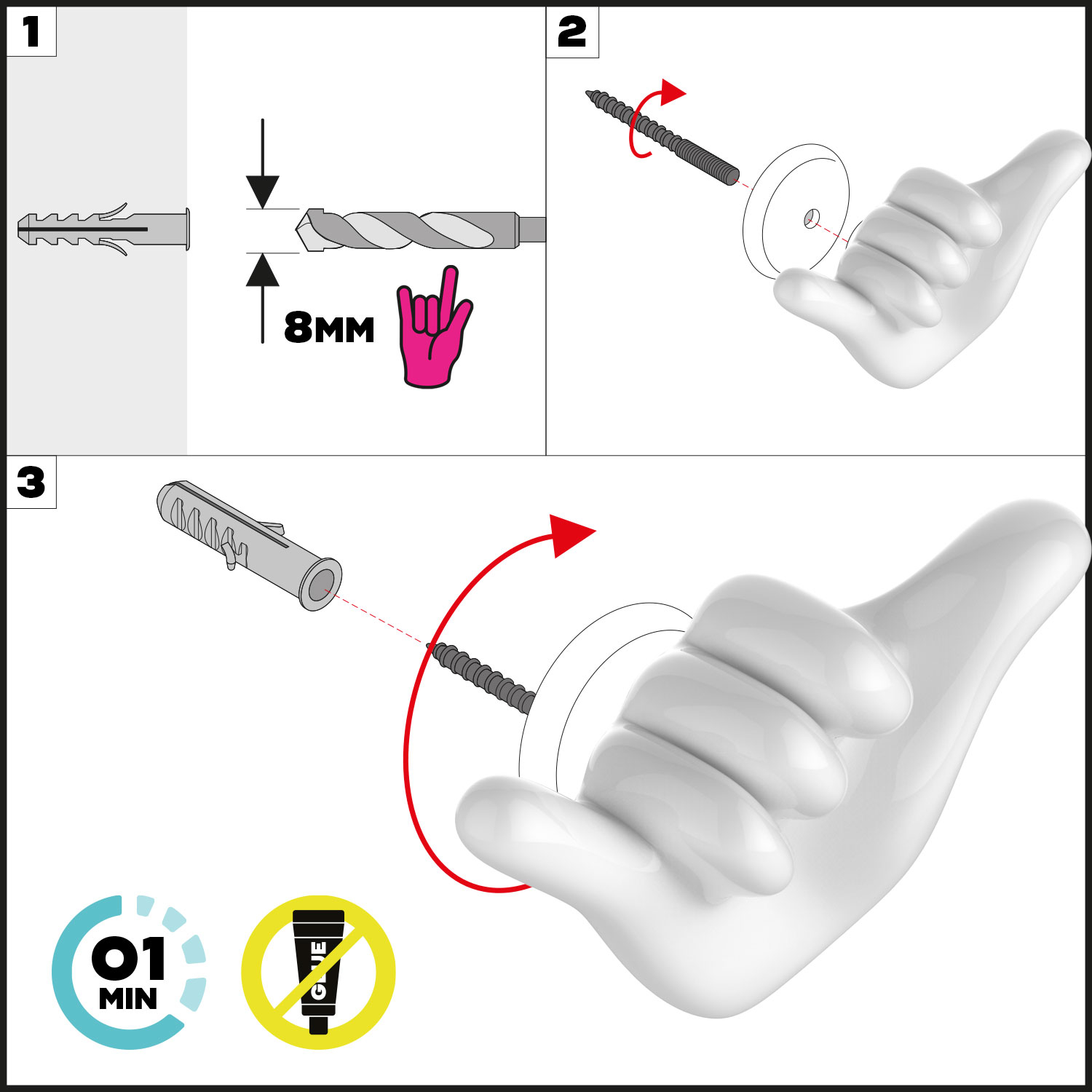 1

8MM

2

3

01
MIN

GLUE